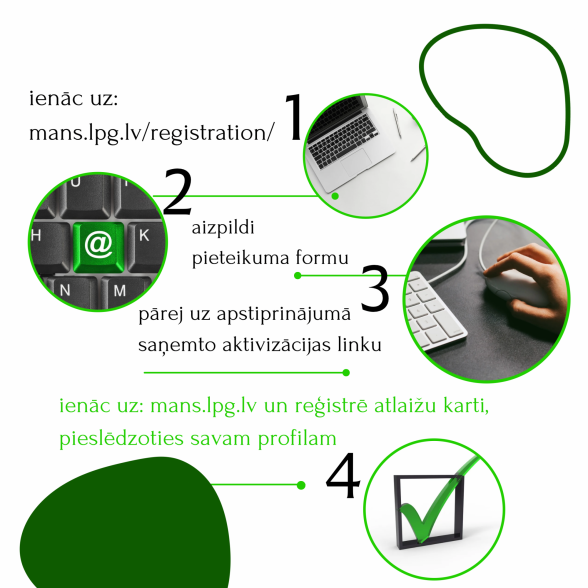 ienāc uz:
mans.lpg.lv/registration/

1

2

U

H

@

K

N

M

aizpildi
pieteikuma formu

3

pārej uz apstiprinājumā
saņemto aktivizācijas linku

ienāc uz: mans.lpg.lv un reģistrē atlaižu karti,
pieslēdzoties savam profilam

4