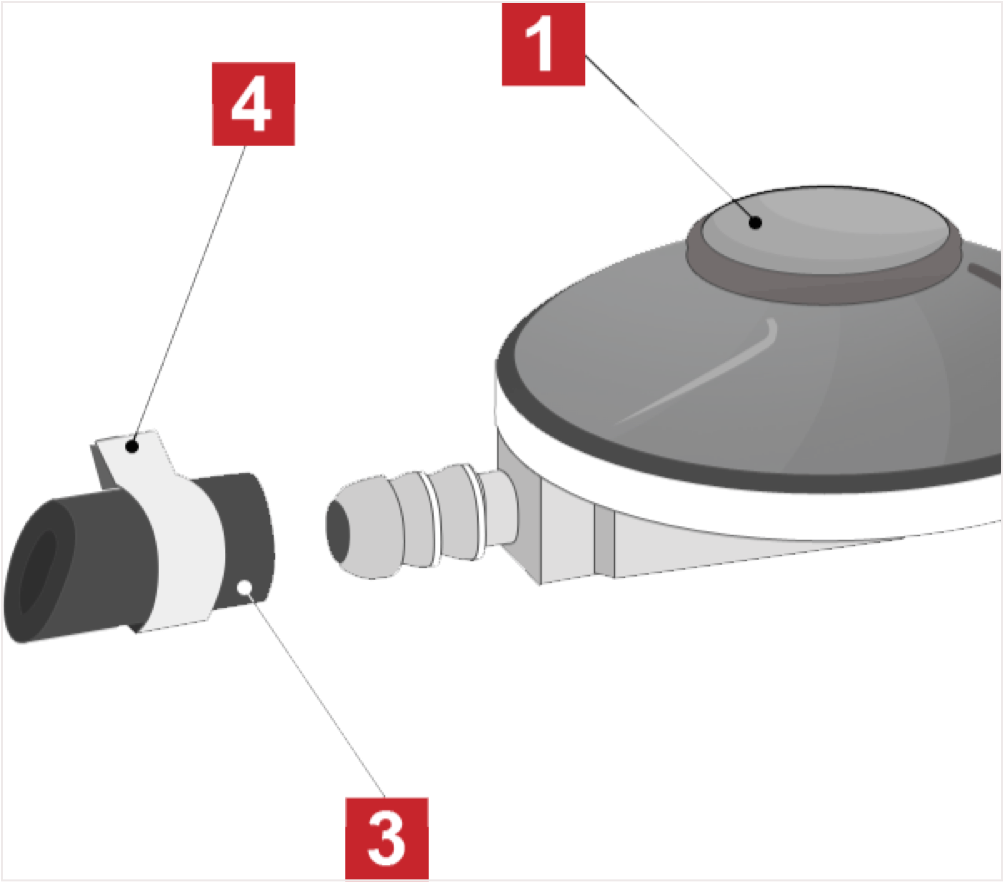 1

4

3